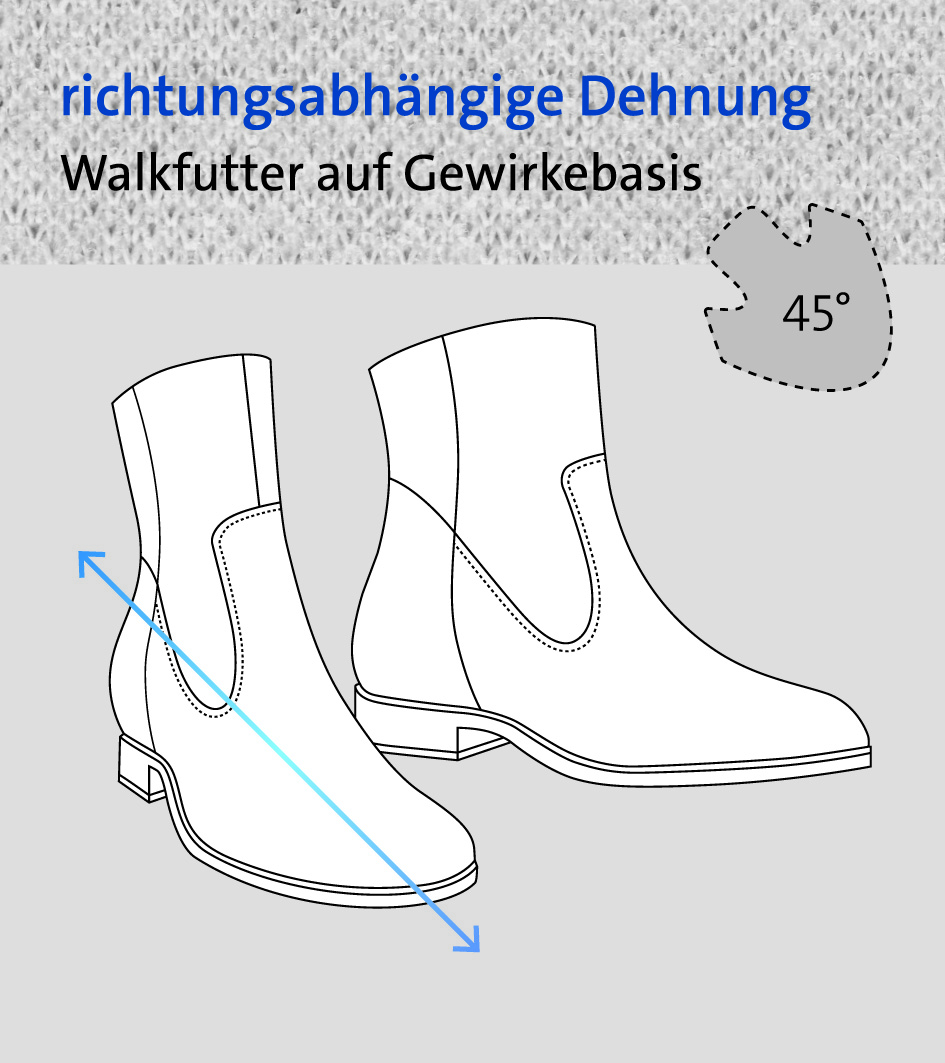 richtungsabhängige Dehnung
Walkfutter auf Gewirkebasis

45°