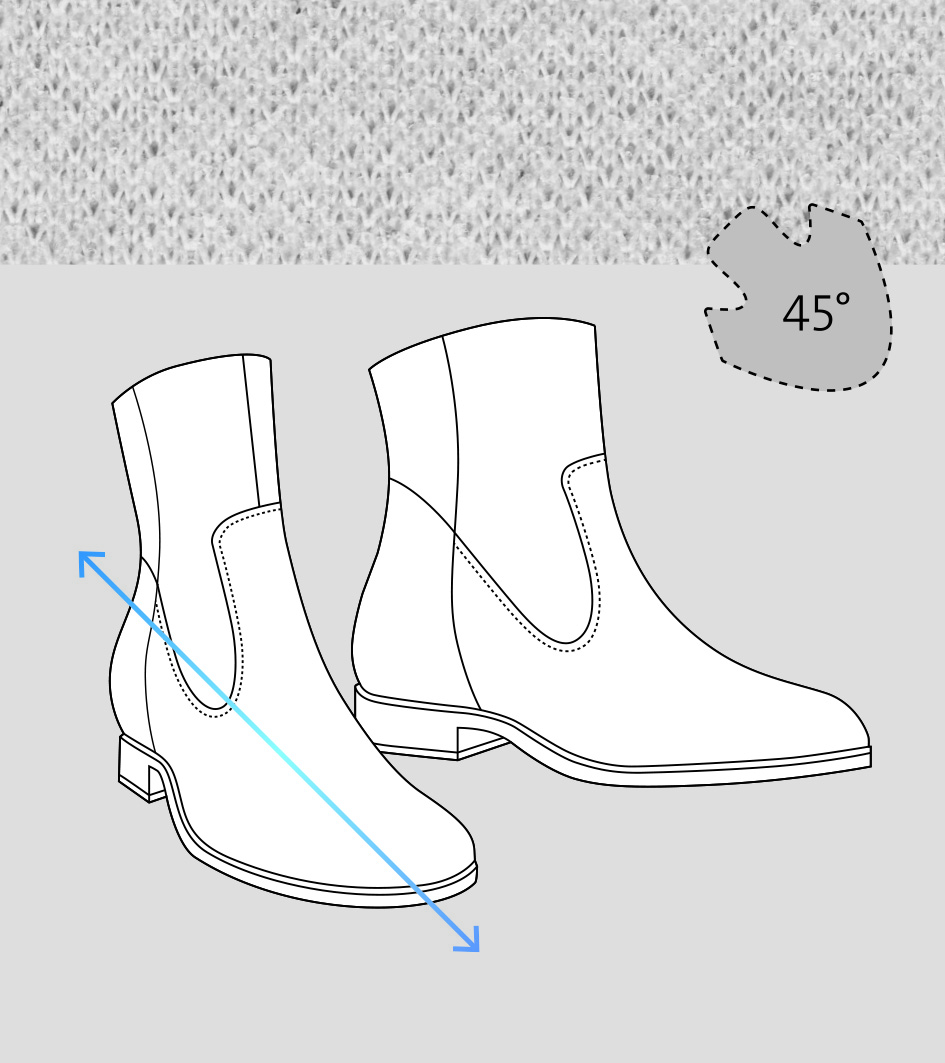 45°