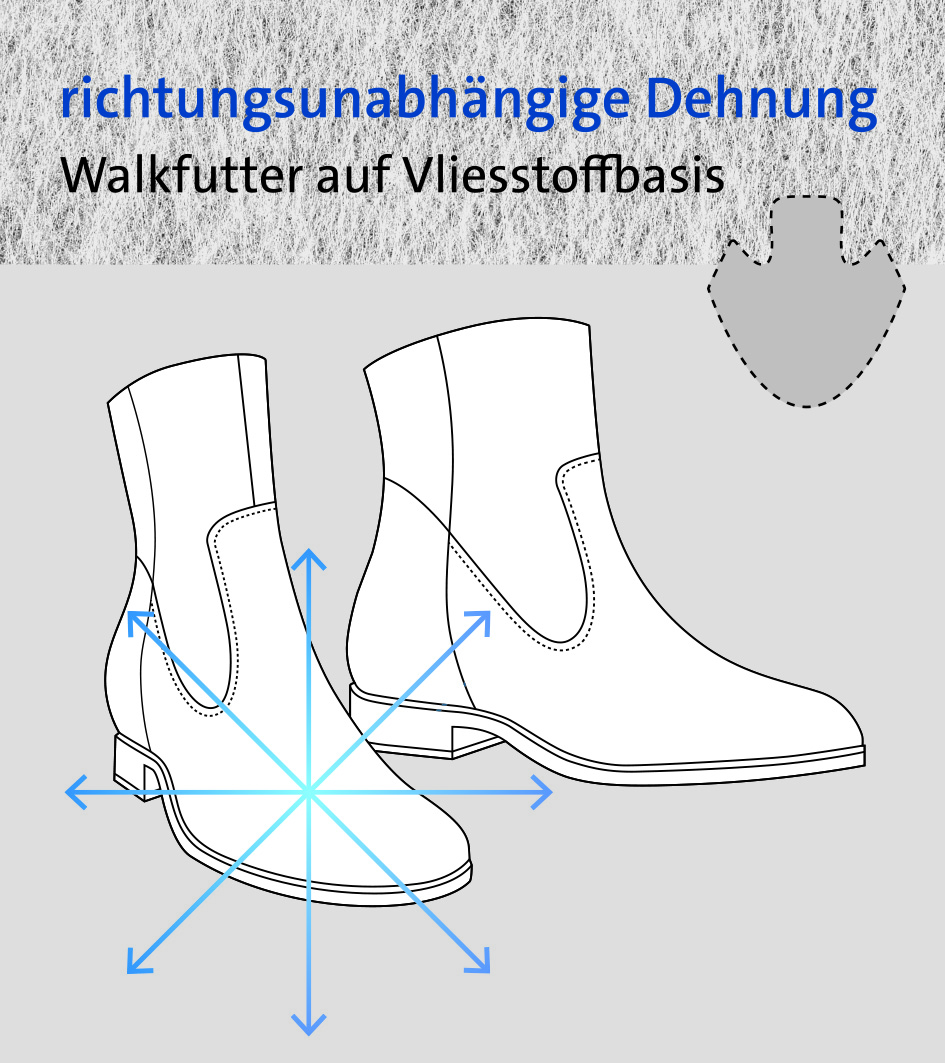 richtungsunabhängige Dehnung
Walkfutter auf Vliesstoffbasis