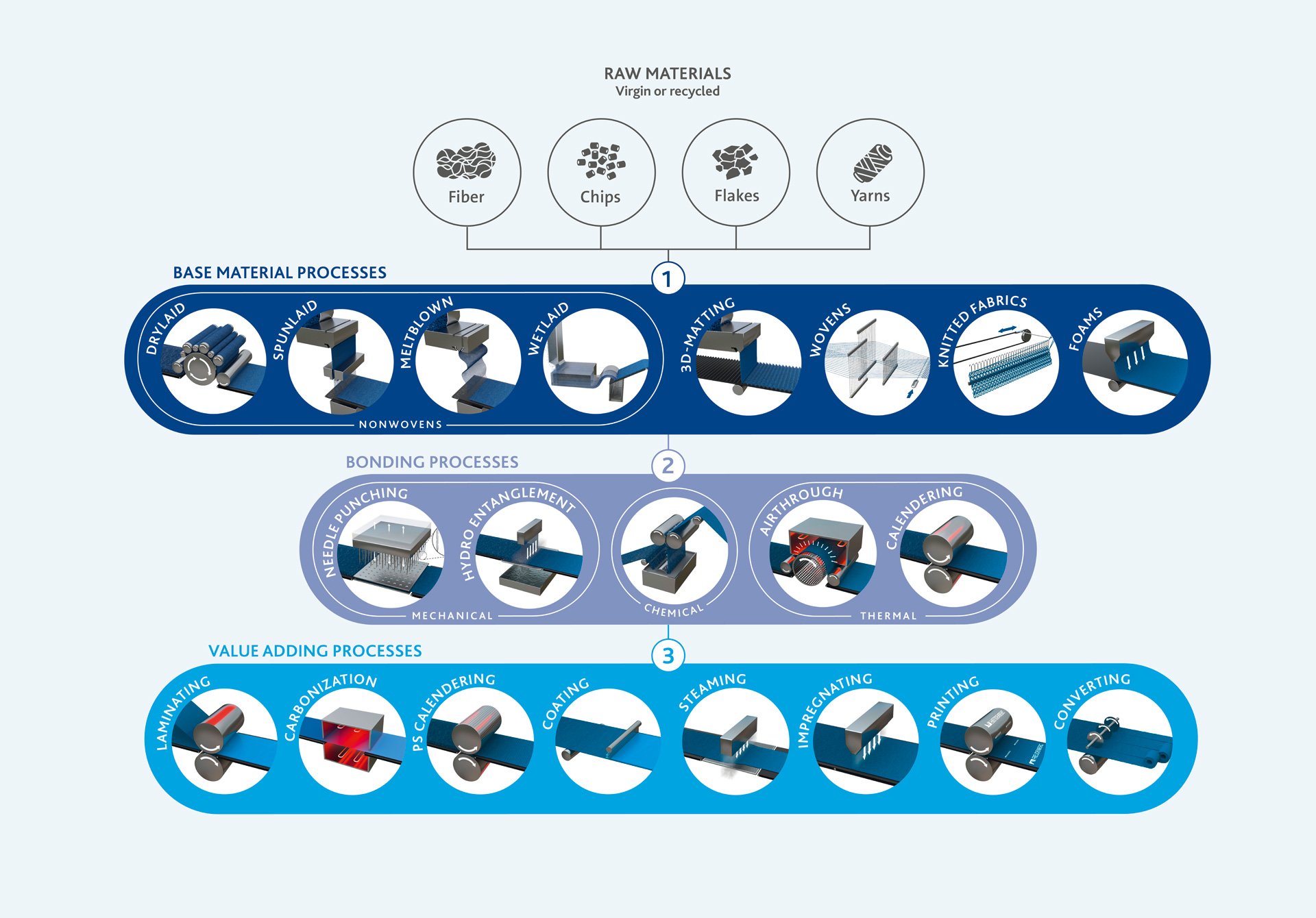 RAW MATERIALS
Virgin or recycled

Fiber
Chips
Flakes
Yarns

BASE MATERIAL PROCESSES
1

DRYLAID
SPUNLAID
MELTBLOWN
WETLAID
NONWOVENS
3D-MATTING
WOVENS
KNITTED FABRICS
FOAMS

BONDING PROCESSES
2

NEEDLE PUNCHING
HYDRO ENTANGLEMENT
MECHANICAL
CHEMICAL
AIRTHROUGH
CALENDERING
THERMAL

VALUE ADDING PROCESSES
3

LAMINATING
CARBONIZATION
PS CALENDERING
COATING
STEAMING
IMPREGNATING
PRINTING
CONVERTING