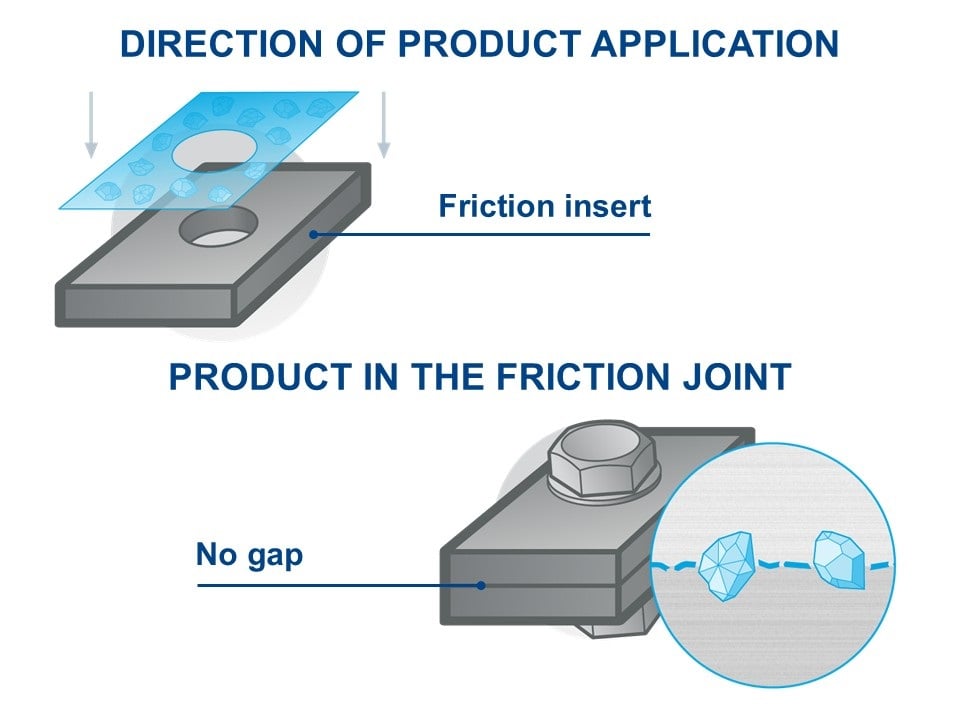 DIRECTION OF PRODUCT APPLICATION

Friction insert

PRODUCT IN THE FRICTION JOINT

No gap